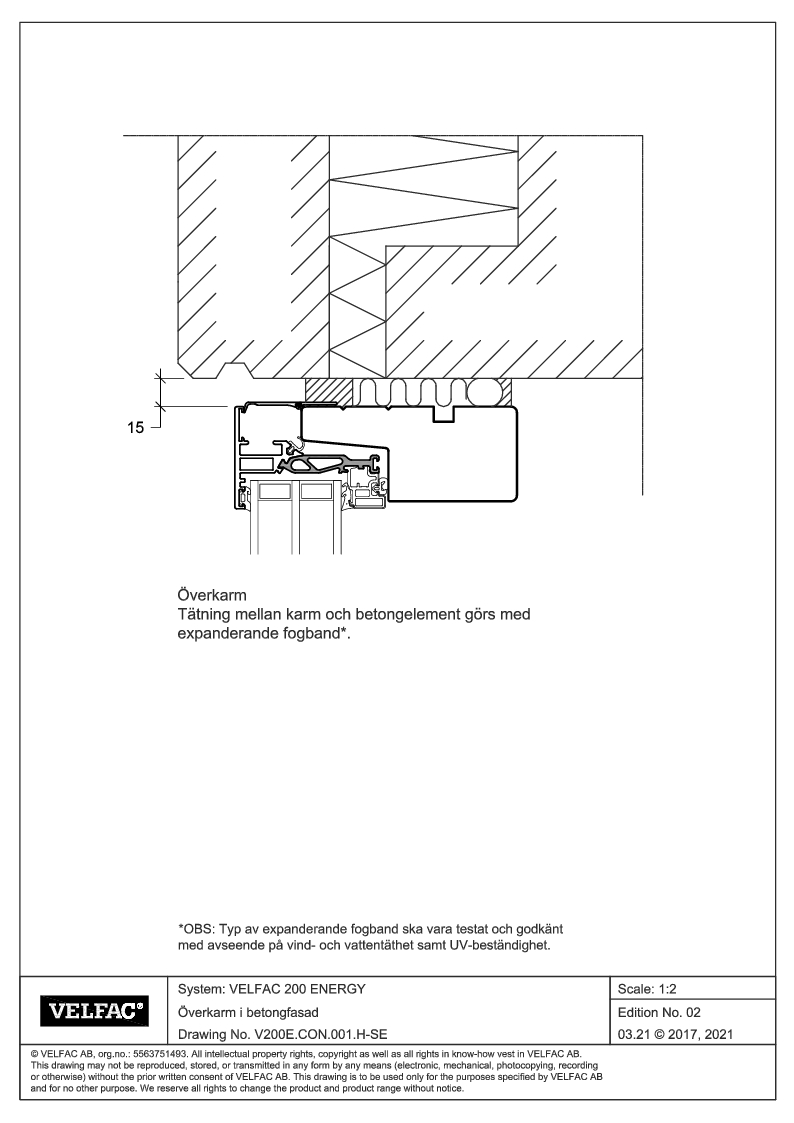 15

Överkarm
Tätning mellan karm och betongelement görs med expanderande fogband*.

*OBS: Typ av expanderande fogband ska vara testat och godkänt med avseende på vind- och vattentäthet samt UV-beständighet.

| VELFAC® | System: VELFAC 200 ENERGY | Scale: 1:2 |
|---|---|---|
| | Överkarm i betongfasad | Edition No. 02 |
| | Drawing No. V200E.CON.001.H-SE | 03.21 © 2017, 2021 |

© VELFAC AB, org.no.: 5563751493. All intellectual property rights, copyright as well as all rights in know-how vest in VELFAC AB. This drawing may not be reproduced, stored, or transmitted in any form by any means (electronic, mechanical, photocopying, recording or otherwise) without the prior written consent of VELFAC AB. This drawing is to be used only for the purposes specified by VELFAC AB and for no other purpose. We reserve all rights to change the product and product range without notice.